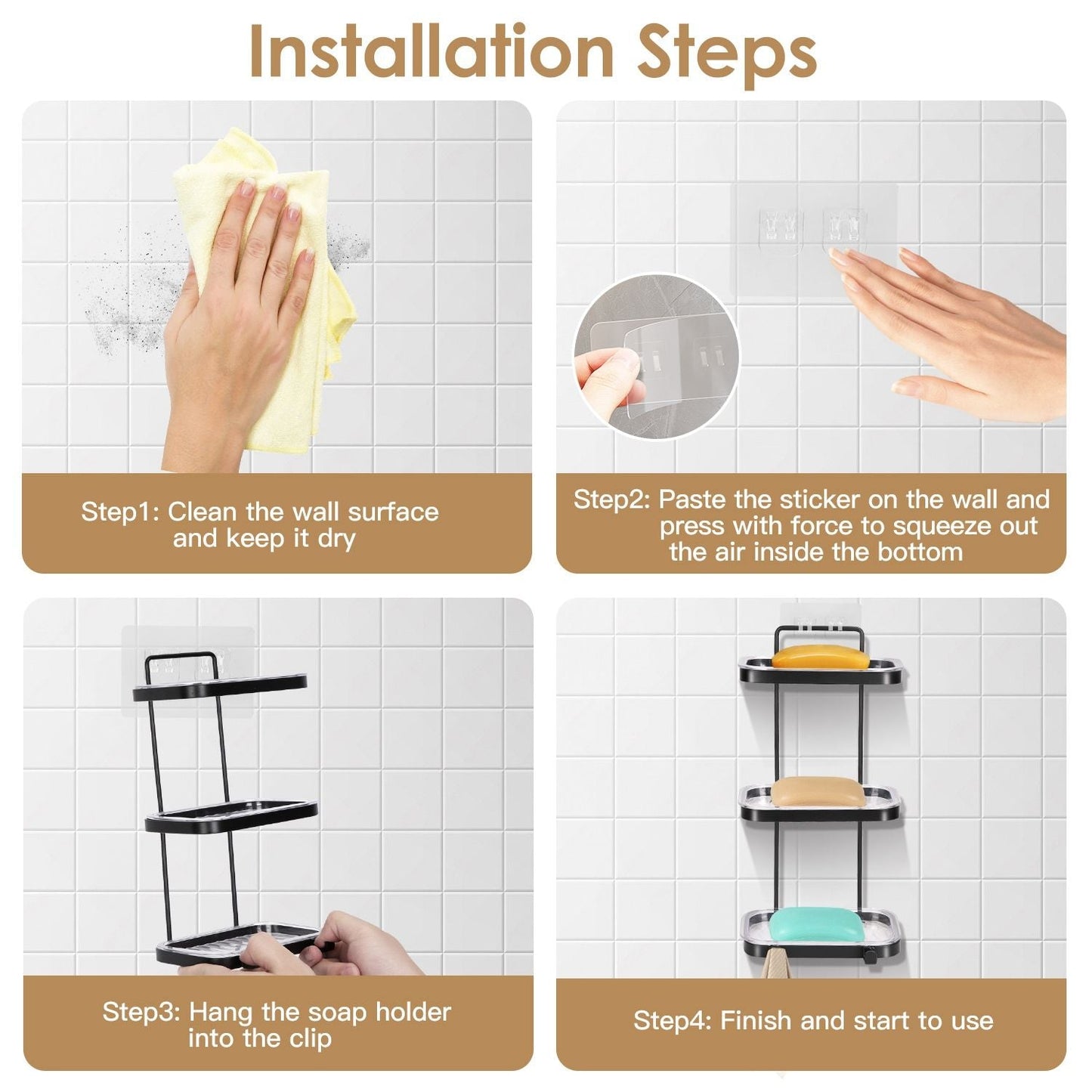 Installation Steps

Step1: Clean the wall surface and keep it dry

Step2: Paste the sticker on the wall and press with force to squeeze out the air inside the bottom

Step3: Hang the soap holder into the clip

Step4: Finish and start to use