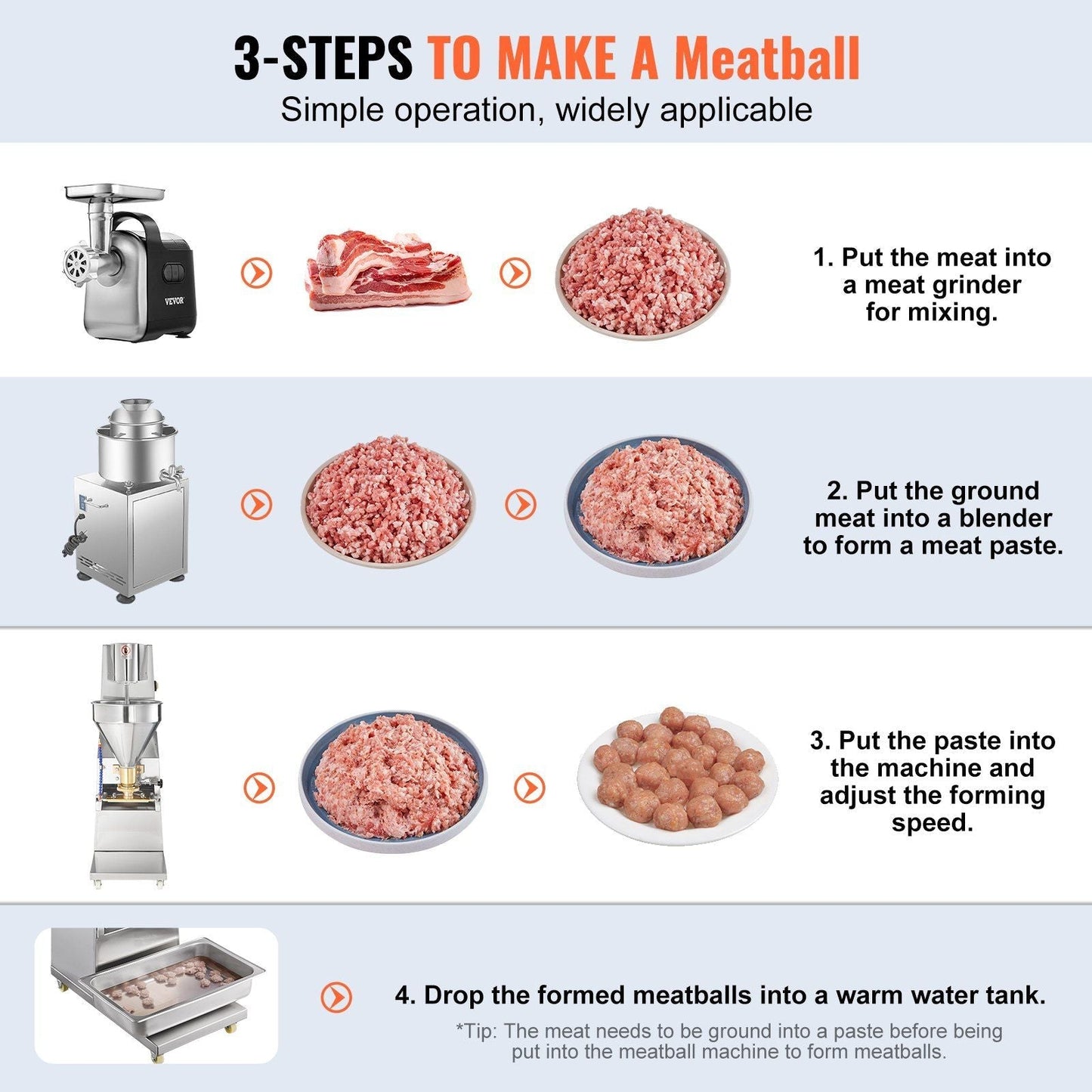 3-STEPS TO MAKE A Meatball
Simple operation, widely applicable

VEVOR

1. Put the meat into a meat grinder for mixing.

2. Put the ground meat into a blender to form a meat paste.

3. Put the paste into the machine and adjust the forming speed.

4. Drop the formed meatballs into a warm water tank.

*Tip: The meat needs to be ground into a paste before being put into the meatball machine to form meatballs.